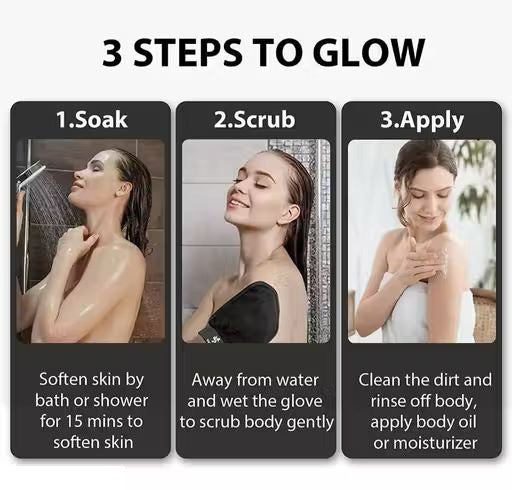 3 STEPS TO GLOW

1.Soak

Soften skin by bath or shower for 15 mins to soften skin

2.Scrub

Away from water and wet the glove to scrub body gently

3.Apply

Clean the dirt and rinse off body, apply body oil or moisturizer